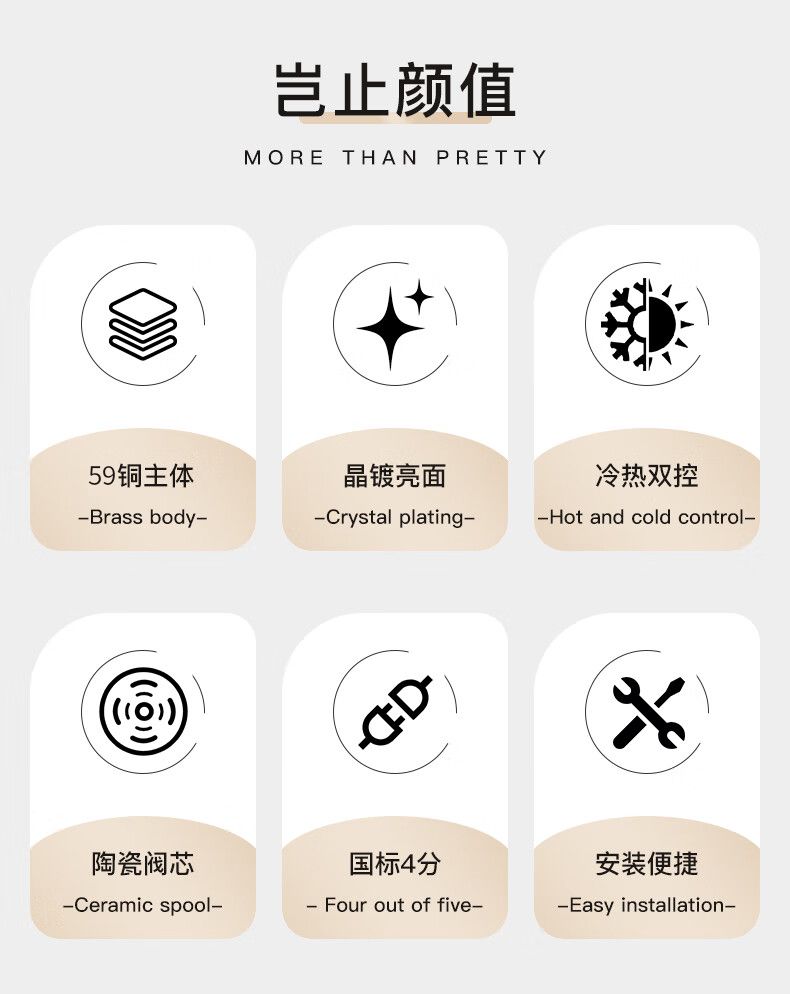 岂止颜值

MORE THAN PRETTY

59铜主体

-Brass body-

晶镀亮面

-Crystal plating-

冷热双控

-Hot and cold control-

陶瓷阀芯

-Ceramic spool-

国标4分

- Four out of five-

安装便捷

-Easy installation-